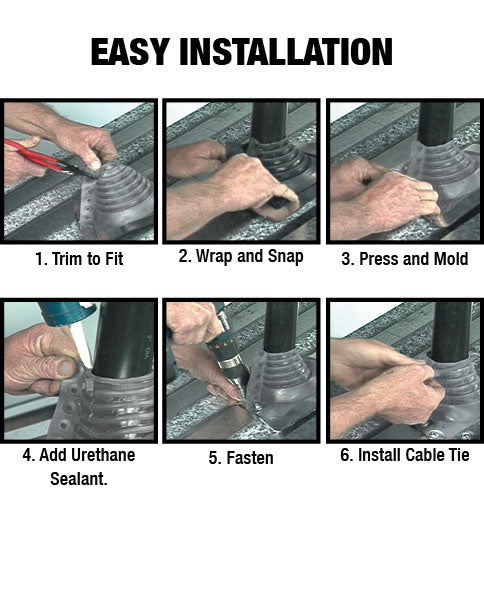 EASY INSTALLATION

1. Trim to Fit

2. Wrap and Snap

3. Press and Mold

4. Add Urethane Sealant.

5. Fasten

6. Install Cable Tie