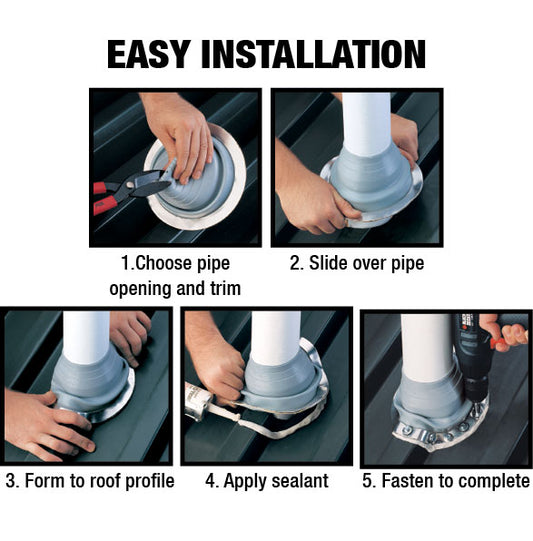 EASY INSTALLATION

1.Choose pipe opening and trim

2. Slide over pipe

3. Form to roof profile

4. Apply sealant

5. Fasten to complete